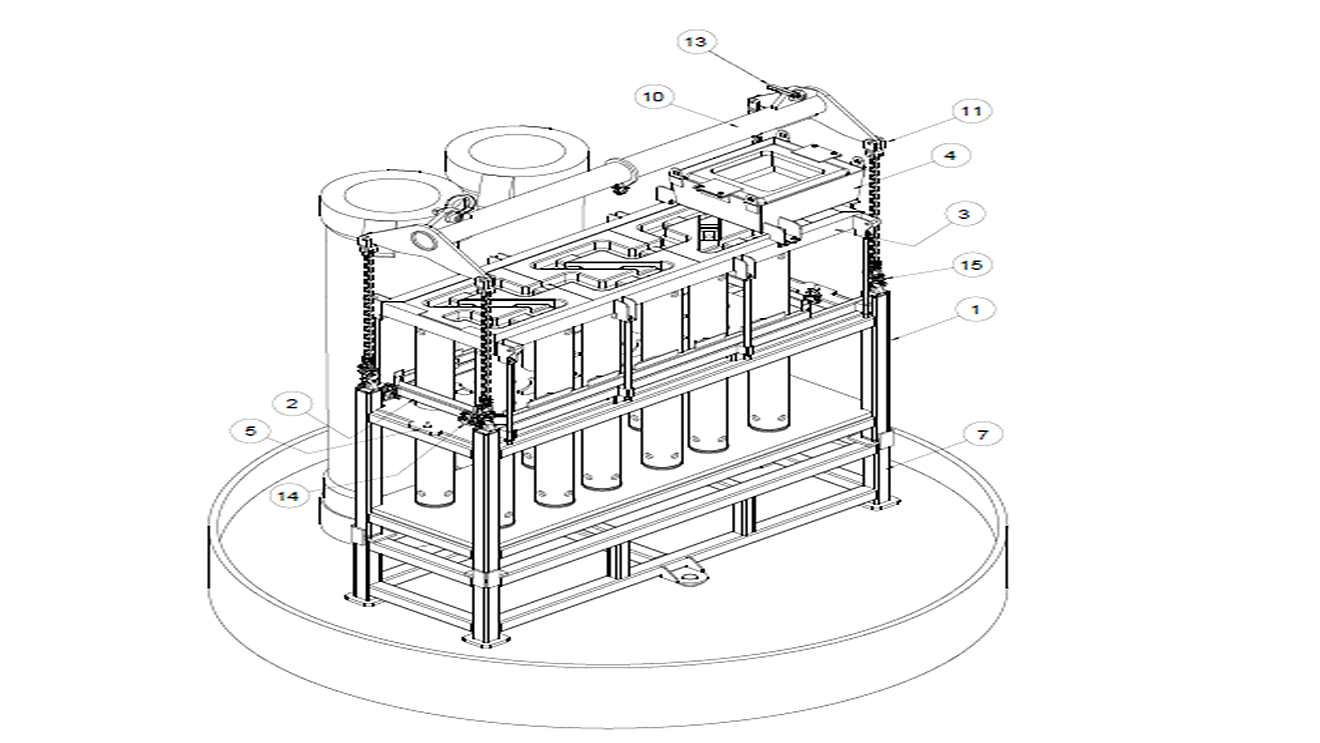 13
10
11
4
3
15
1
2
5
14
7